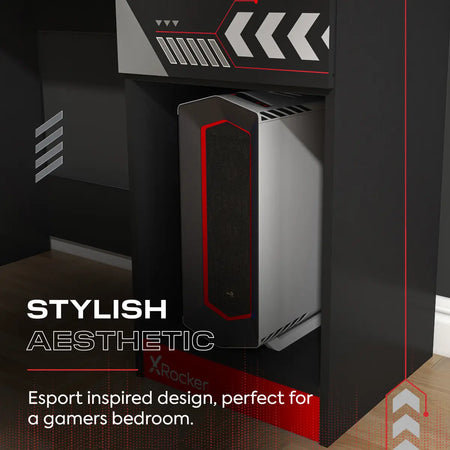 STYLISH
AESTHETIC

XRocker

Esport inspired design, perfect for a gamers bedroom.