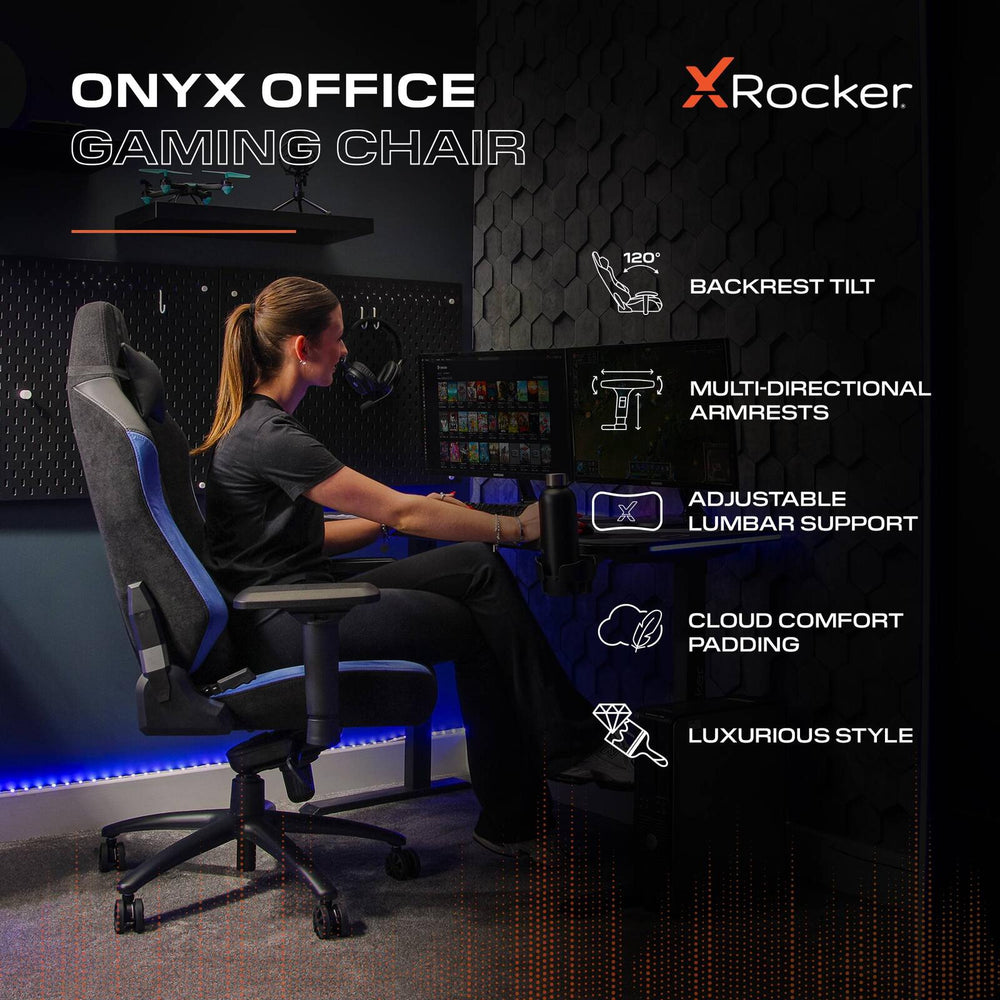 ONYX OFFICE
GAMING CHAIR

XRocker

120°

BACKREST TILT

MULTI-DIRECTIONAL ARMRESTS

ADJUSTABLE LUMBAR SUPPORT

CLOUD COMFORT PADDING

LUXURIOUS STYLE